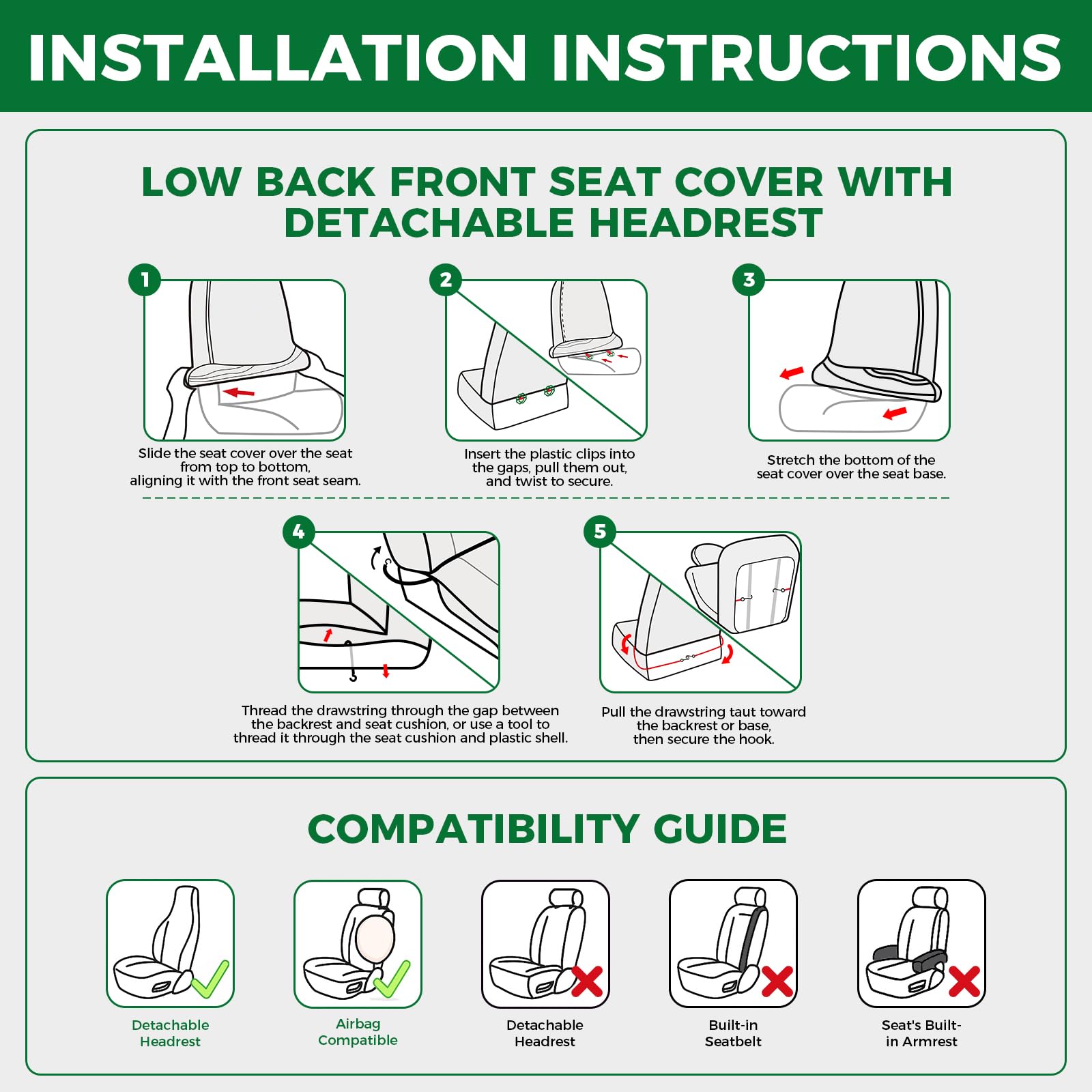 INSTALLATION INSTRUCTIONS

LOW BACK FRONT SEAT COVER WITH DETACHABLE HEADREST

1
Slide the seat cover over the seat from top to bottom, aligning it with the front seat seam.

2
Insert the plastic clips into the gaps, pull them out, and twist to secure.

3
Stretch the bottom of the seat cover over the seat base.

4
Thread the drawstring through the gap between the backrest and seat cushion, or use a tool to thread it through the seat cushion and plastic shell.

5
Pull the drawstring taut toward the backrest or base, then secure the hook.

COMPATIBILITY GUIDE

Detachable Headrest

Airbag Compatible

Detachable Headrest

Built-in Seatbelt

Seat's Built-in Armrest