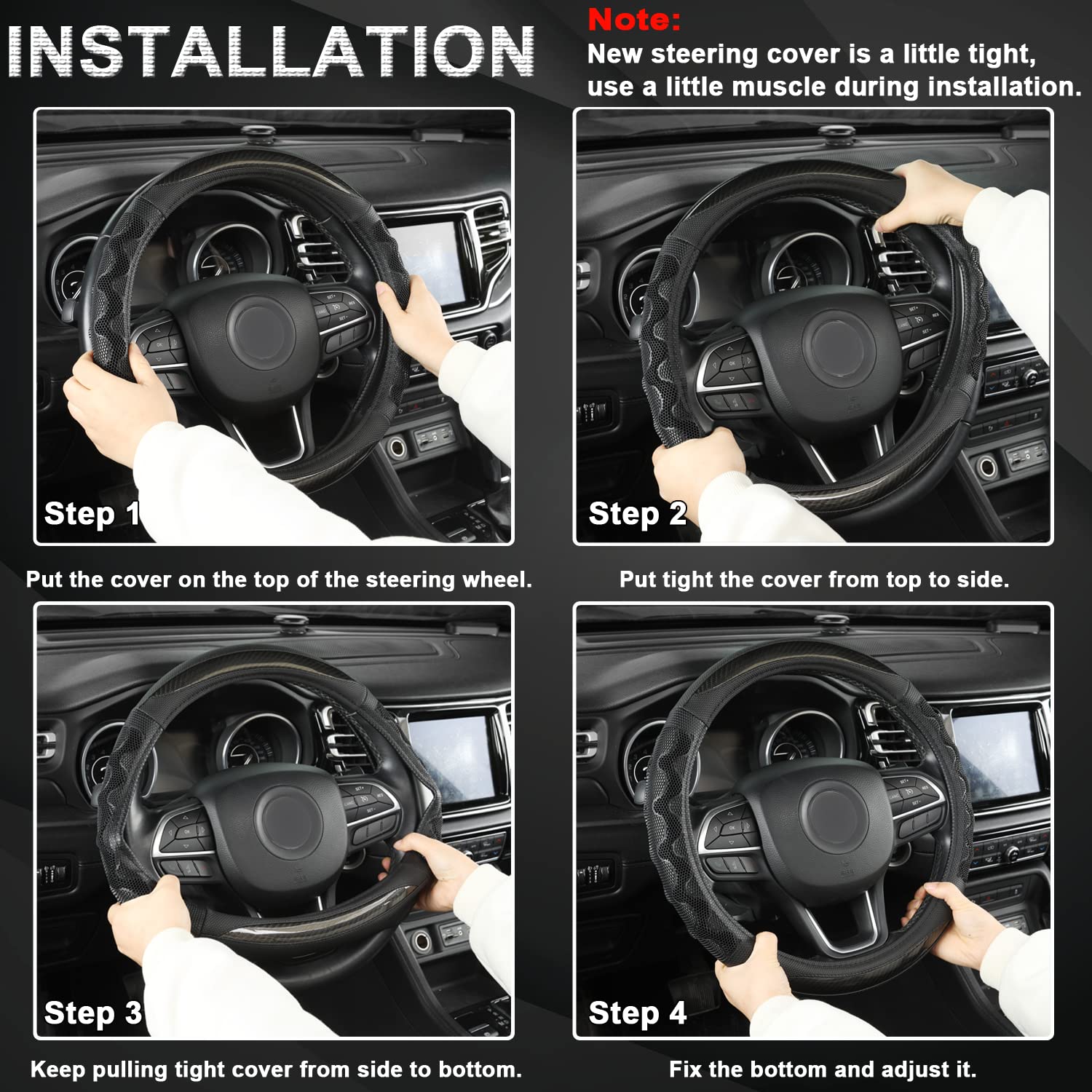 INSTALLATION

Note:
New steering cover is a little tight, use a little muscle during installation.

Step 1

Put the cover on the top of the steering wheel.

Step 2

Put tight the cover from top to side.

Step 3

Keep pulling tight cover from side to bottom.

Step 4

Fix the bottom and adjust it.