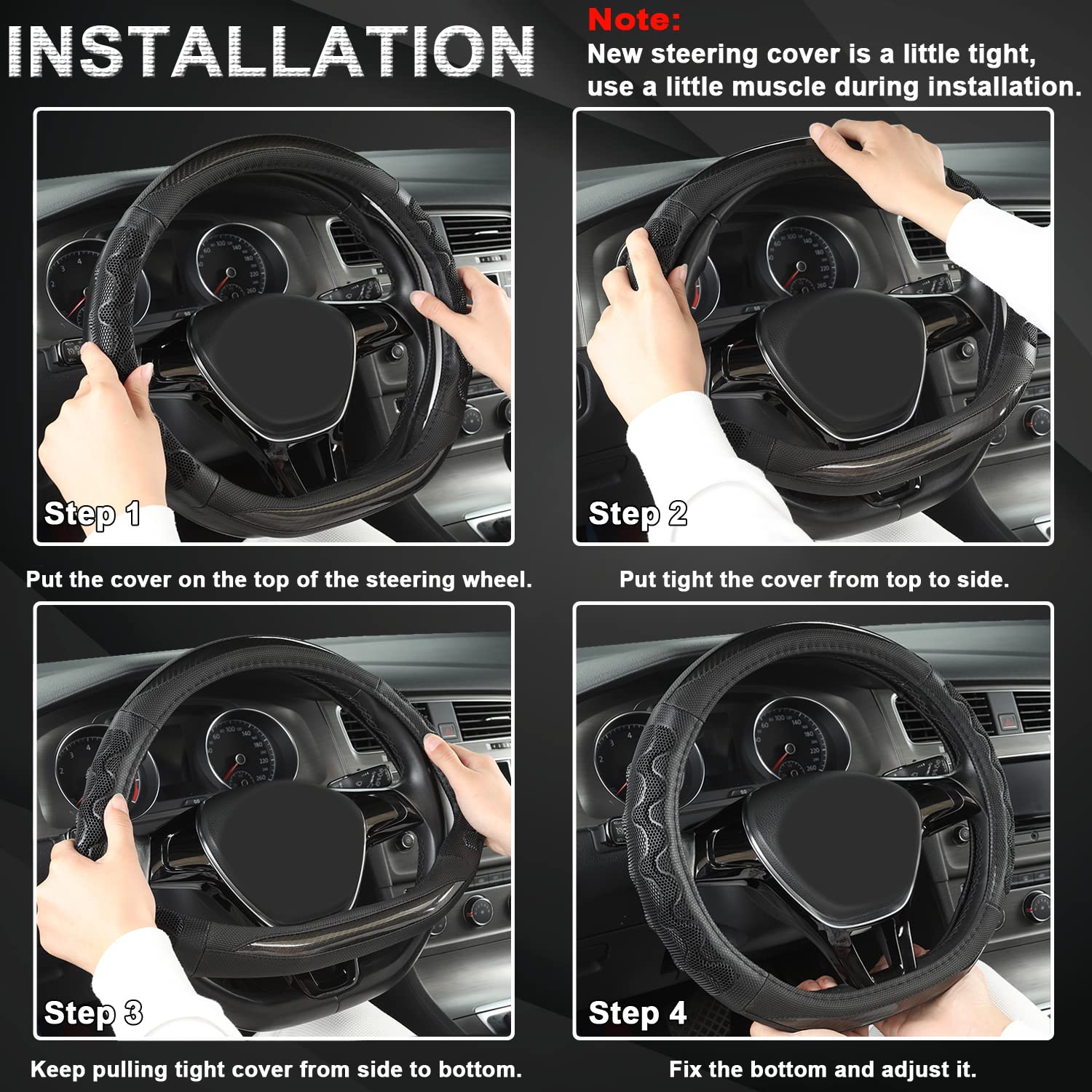 INSTALLATION

Note:
New steering cover is a little tight, use a little muscle during installation.

Step 1

Put the cover on the top of the steering wheel.

Step 2

Put tight the cover from top to side.

Step 3

Keep pulling tight cover from side to bottom.

Step 4

Fix the bottom and adjust it.