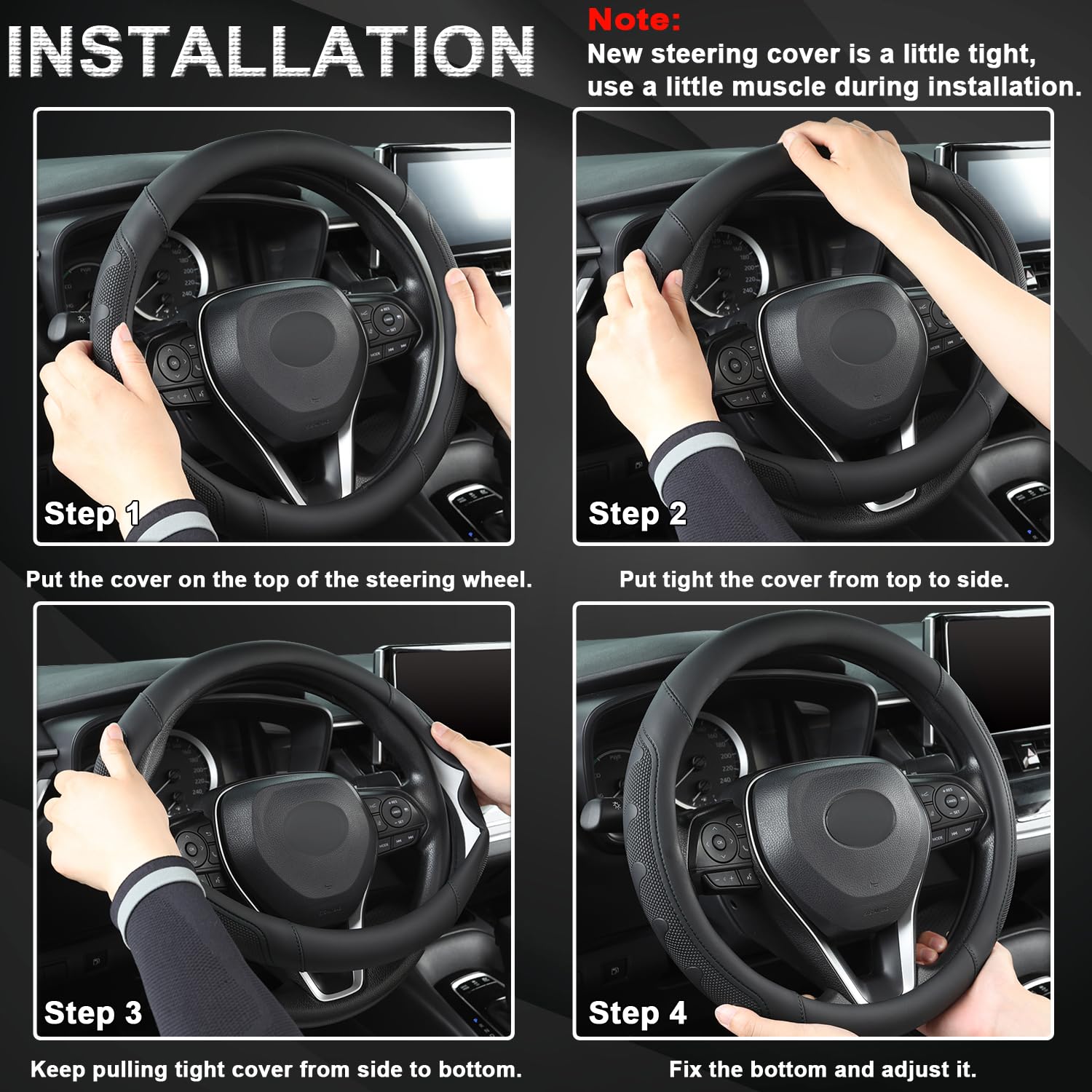 INSTALLATION

Note:
New steering cover is a little tight, use a little muscle during installation.

Step 1
Put the cover on the top of the steering wheel.

Step 2
Put tight the cover from top to side.

Step 3
Keep pulling tight cover from side to bottom.

Step 4
Fix the bottom and adjust it.