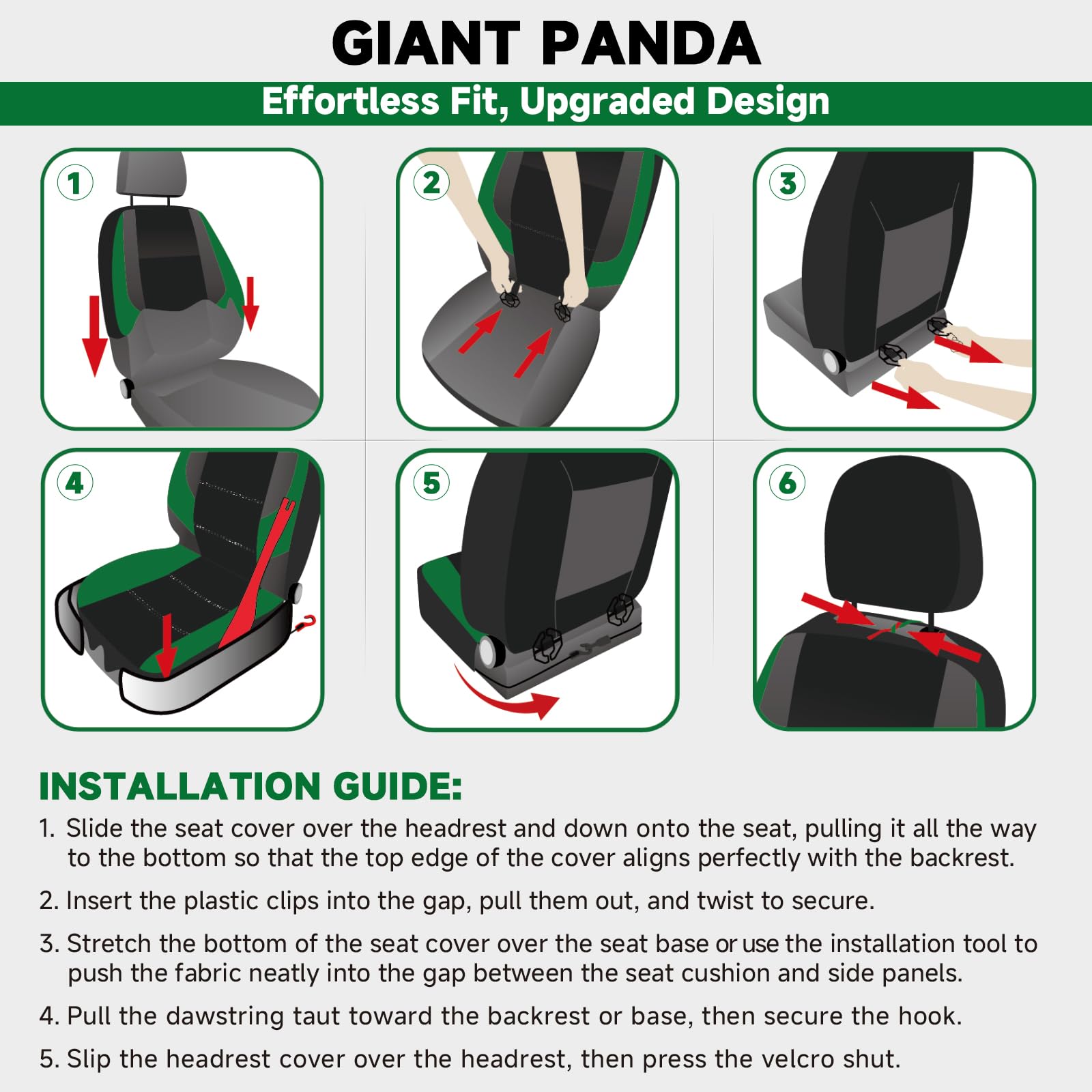 GIANT PANDA

Effortless Fit, Upgraded Design

1

2

3

4

5

6

INSTALLATION GUIDE:

1. Slide the seat cover over the headrest and down onto the seat, pulling it all the way to the bottom so that the top edge of the cover aligns perfectly with the backrest.

2. Insert the plastic clips into the gap, pull them out, and twist to secure.

3. Stretch the bottom of the seat cover over the seat base or use the installation tool to push the fabric neatly into the gap between the seat cushion and side panels.

4. Pull the dawstring taut toward the backrest or base, then secure the hook.

5. Slip the headrest cover over the headrest, then press the velcro shut.