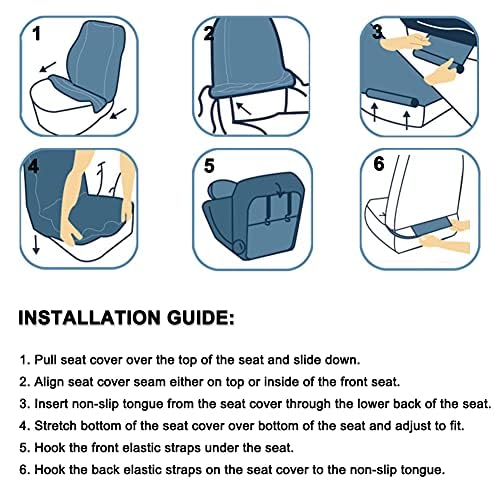 1

2

3

4

5

6

INSTALLATION GUIDE:

1. Pull seat cover over the top of the seat and slide down.
2. Align seat cover seam either on top or inside of the front seat.
3. Insert non-slip tongue from the seat cover through the lower back of the seat.
4. Stretch bottom of the seat cover over bottom of the seat and adjust to fit.
5. Hook the front elastic straps under the seat.
6. Hook the back elastic straps on the seat cover to the non-slip tongue.