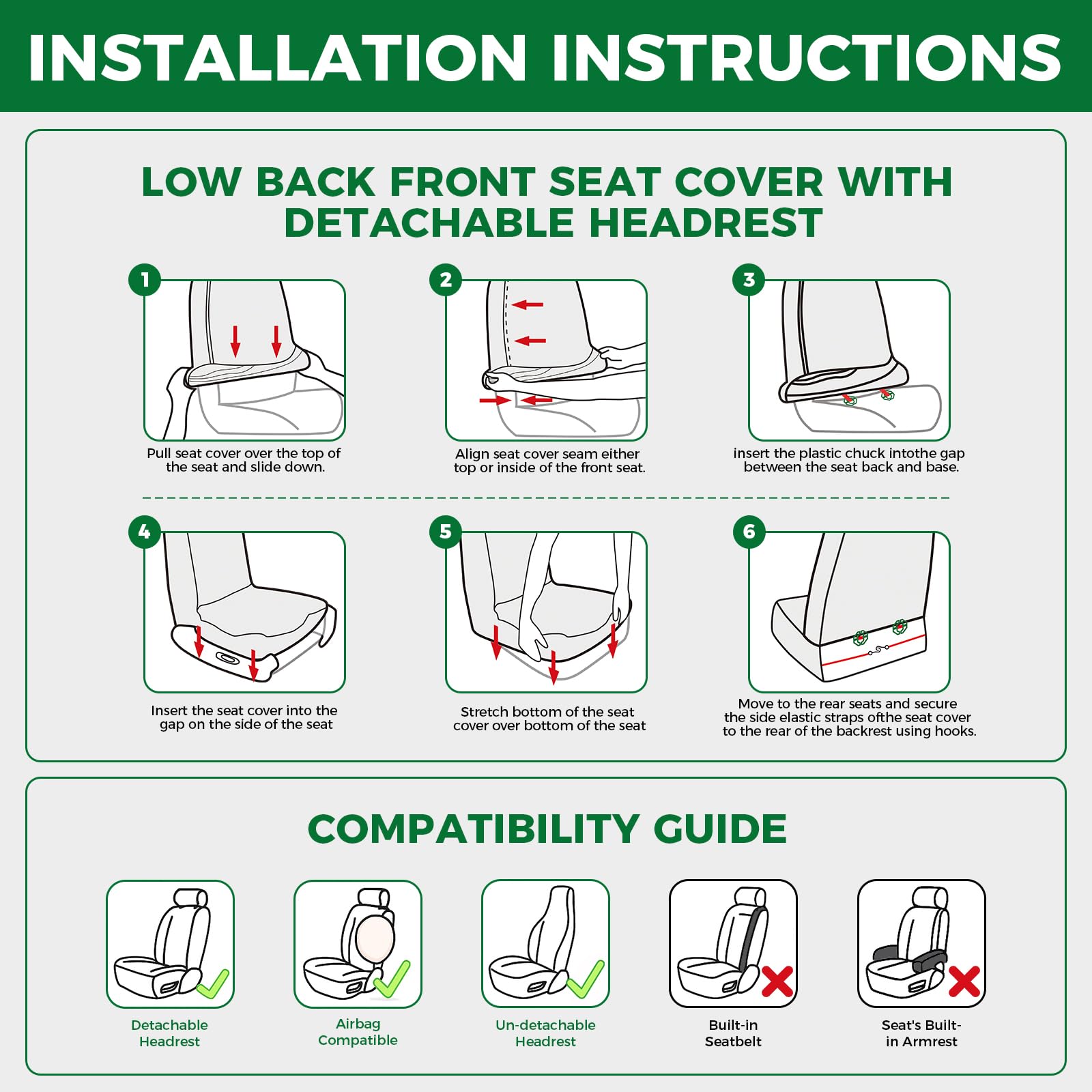 INSTALLATION INSTRUCTIONS

LOW BACK FRONT SEAT COVER WITH DETACHABLE HEADREST

1
Pull seat cover over the top of the seat and slide down.

2
Align seat cover seam either top or inside of the front seat.

3
insert the plastic chuck intothe gap between the seat back and base.

4
Insert the seat cover into the gap on the side of the seat

5
Stretch bottom of the seat cover over bottom of the seat

6
Move to the rear seats and secure the side elastic straps ofthe seat cover to the rear of the backrest using hooks.

COMPATIBILITY GUIDE

Detachable Headrest

Airbag Compatible

Un-detachable Headrest

Built-in Seatbelt

Seat's Built-in Armrest