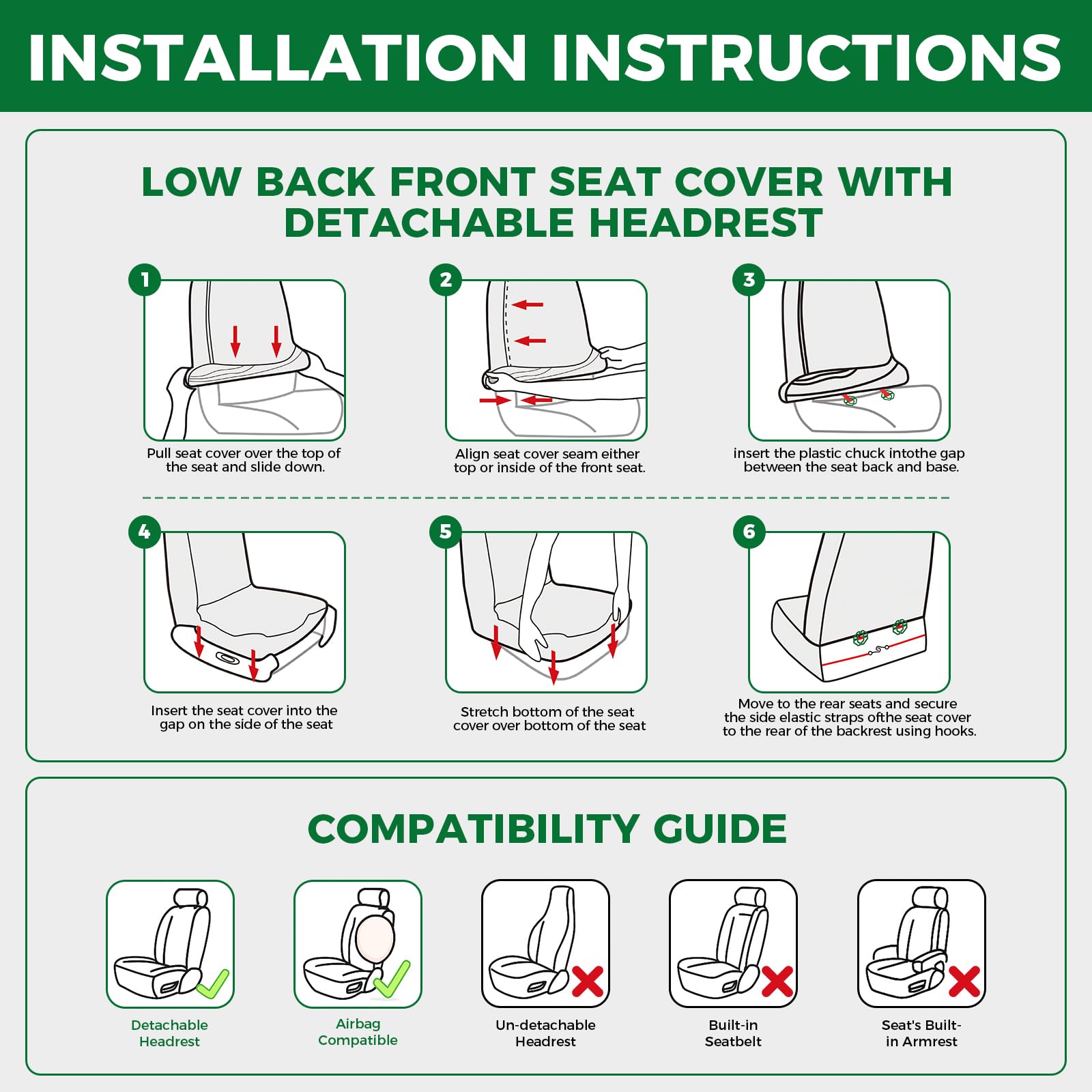 INSTALLATION INSTRUCTIONS

LOW BACK FRONT SEAT COVER WITH DETACHABLE HEADREST

1
Pull seat cover over the top of the seat and slide down.

2
Align seat cover seam either top or inside of the front seat.

3
insert the plastic chuck intothe gap between the seat back and base.

4
Insert the seat cover into the gap on the side of the seat

5
Stretch bottom of the seat cover over bottom of the seat

6
Move to the rear seats and secure the side elastic straps ofthe seat cover to the rear of the backrest using hooks.

COMPATIBILITY GUIDE

Detachable Headrest

Airbag Compatible

Un-detachable Headrest

Built-in Seatbelt

Seat's Built-in Armrest