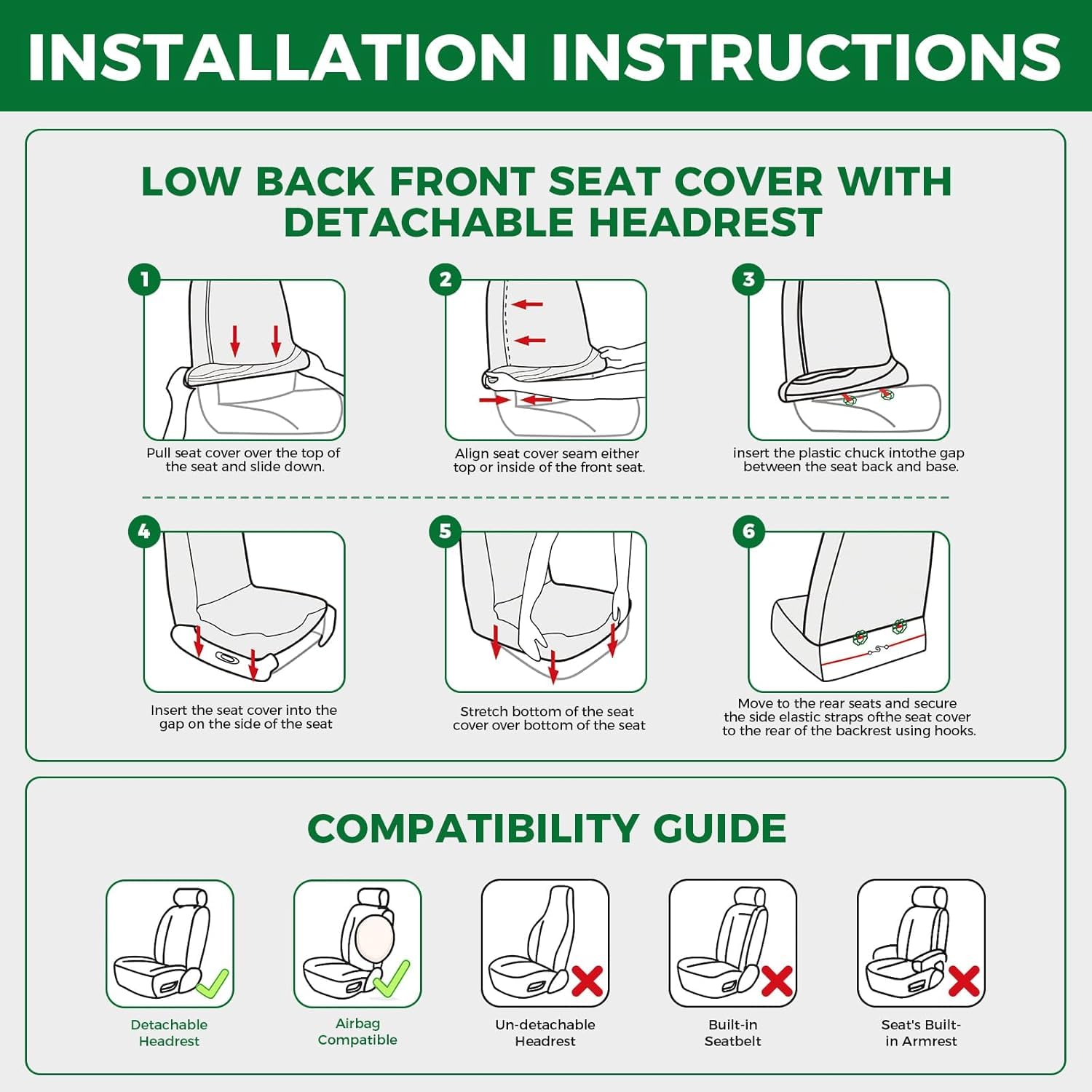 INSTALLATION INSTRUCTIONS

LOW BACK FRONT SEAT COVER WITH DETACHABLE HEADREST

1
Pull seat cover over the top of the seat and slide down.

2
Align seat cover seam either top or inside of the front seat.

3
insert the plastic chuck intothe gap between the seat back and base.

4
Insert the seat cover into the gap on the side of the seat

5
Stretch bottom of the seat cover over bottom of the seat

6
Move to the rear seats and secure the side elastic straps ofthe seat cover to the rear of the backrest using hooks.

COMPATIBILITY GUIDE

Detachable Headrest

Airbag Compatible

Un-detachable Headrest

Built-in Seatbelt

Seat's Built-in Armrest