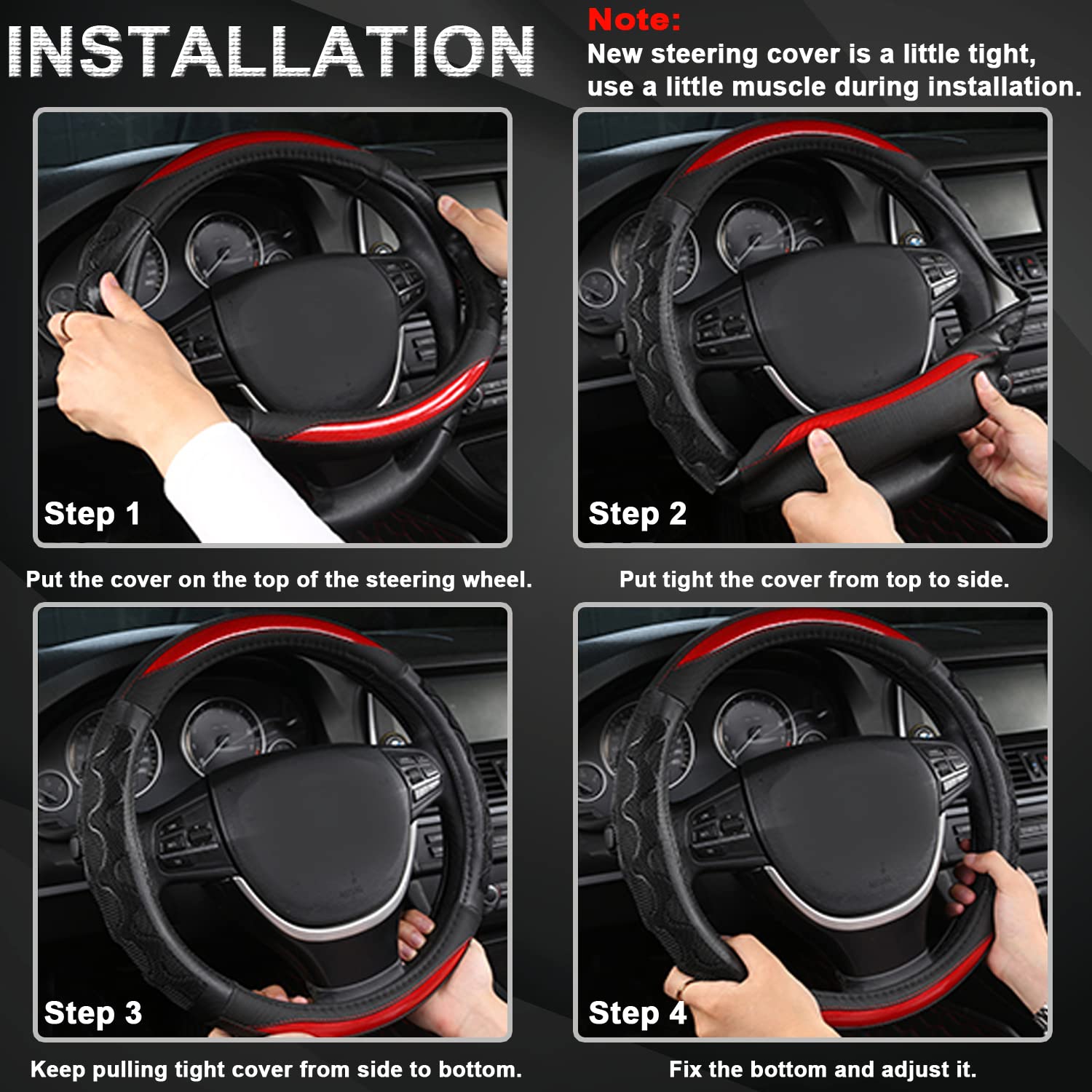 INSTALLATION

Note:
New steering cover is a little tight, use a little muscle during installation.

Step 1

Put the cover on the top of the steering wheel.

Step 2

Put tight the cover from top to side.

Step 3

Keep pulling tight cover from side to bottom.

Step 4

Fix the bottom and adjust it.